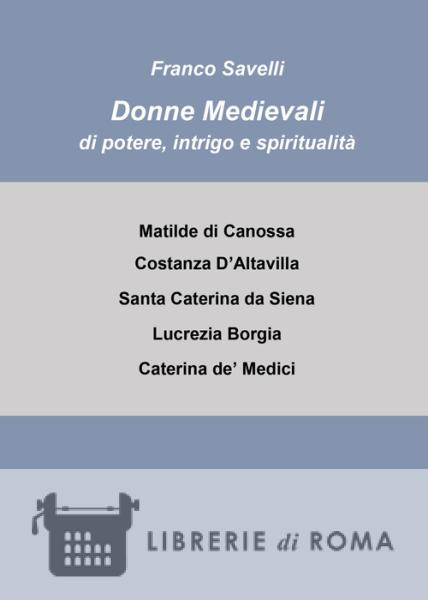 Franco Savelli

Donne Medievali
di potere, intrigo e spiritualità

Matilde di Canossa

Costanza D'Altavilla

Santa Caterina da Siena

Lucrezia Borgia

Caterina de' Medici

LIBRERIE di ROMA