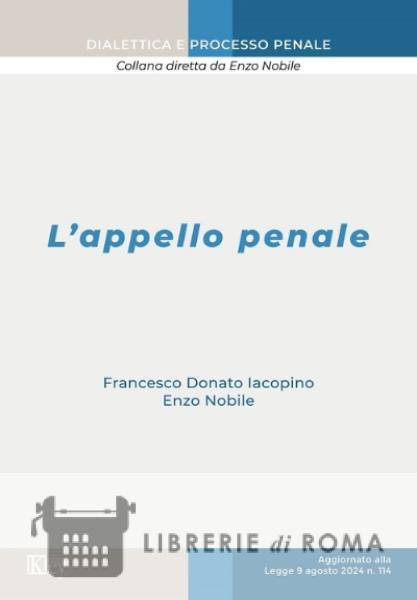 DIALETTICA E PROCESSO PENALE
Collana diretta da Enzo Nobile

L'appello penale

Francesco Donato Iacopino
Enzo Nobile

Aggiornato alla
Legge 9 agosto 2024 n. 114

LIBRERIE di ROMA