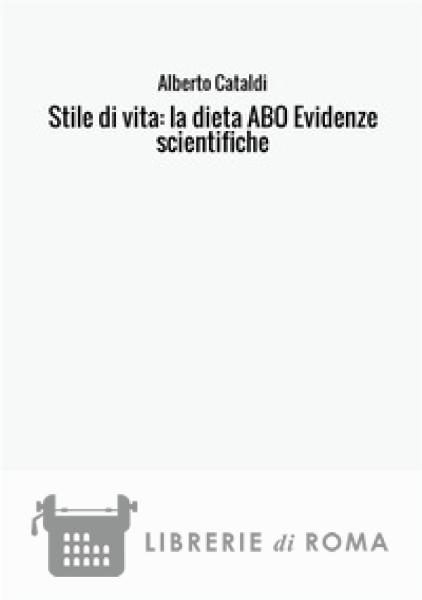 Alberto Cataldi

Stile di vita: la dieta ABO Evidenze scientifiche

LIBRERIE di ROMA